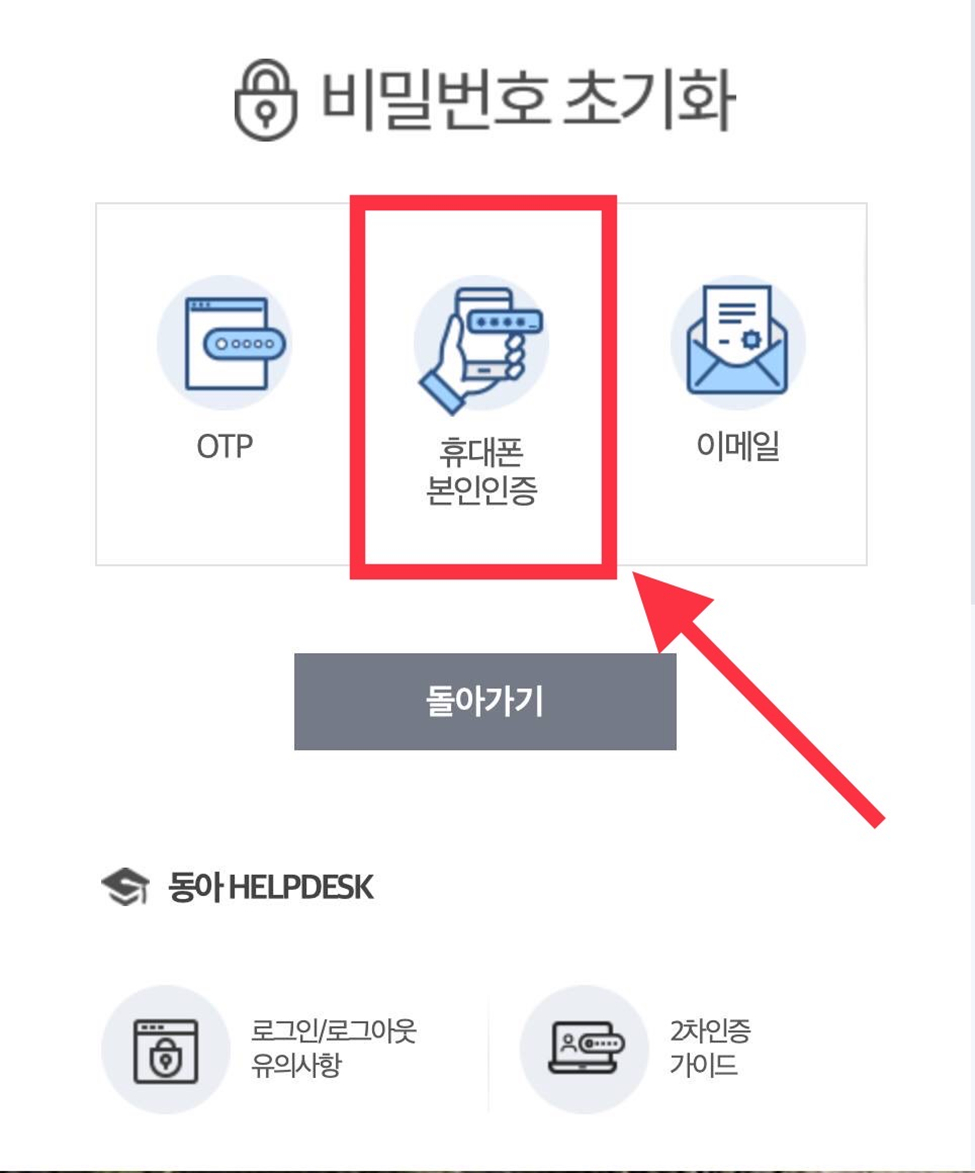 비밀번호 초기화

OTP

휴대폰 본인인증

이메일

돌아가기

동아 HELPDESK

로그인/로그아웃 유의사항

2차인증 가이드